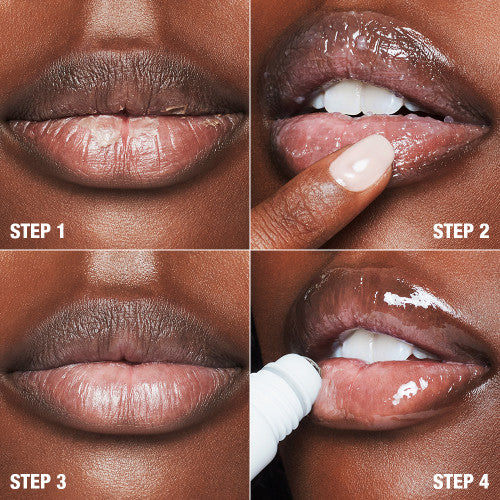 STEP 1

STEP 2

STEP 3

STEP 4