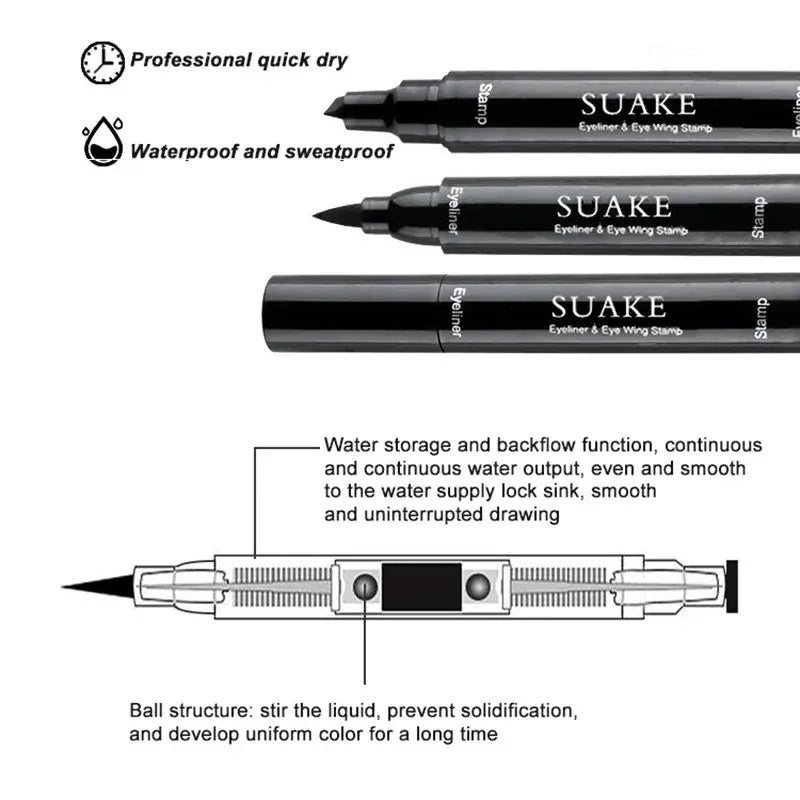 Professional quick dry

Waterproof and sweatproof

Stamp
SUAKE
Eyeliner & Eye Wing Stamp
Eyeliner

Eyeliner
SUAKE
Eyeliner & Eye Wing Stamp
Stamp

Eyeliner
SUAKE
Eyeliner & Eye Wing Stamp
Stamp

Water storage and backflow function, continuous and continuous water output, even and smooth to the water supply lock sink, smooth and uninterrupted drawing

Ball structure: stir the liquid, prevent solidification, and develop uniform color for a long time