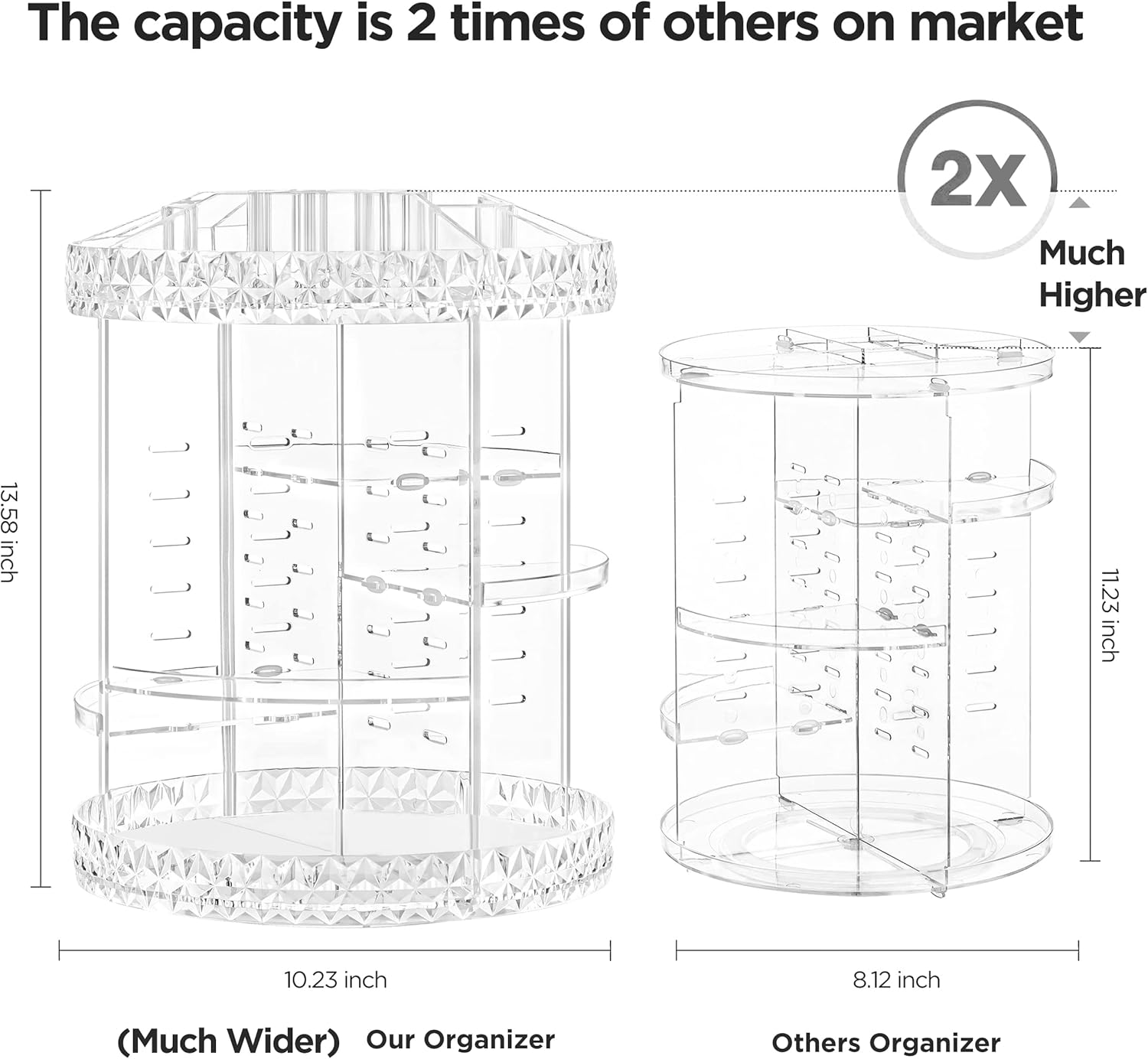 The capacity is 2 times of others on market

2X

Much Higher

13.58 inch

11.23 inch

10.23 inch

8.12 inch

(Much Wider) Our Organizer

Others Organizer