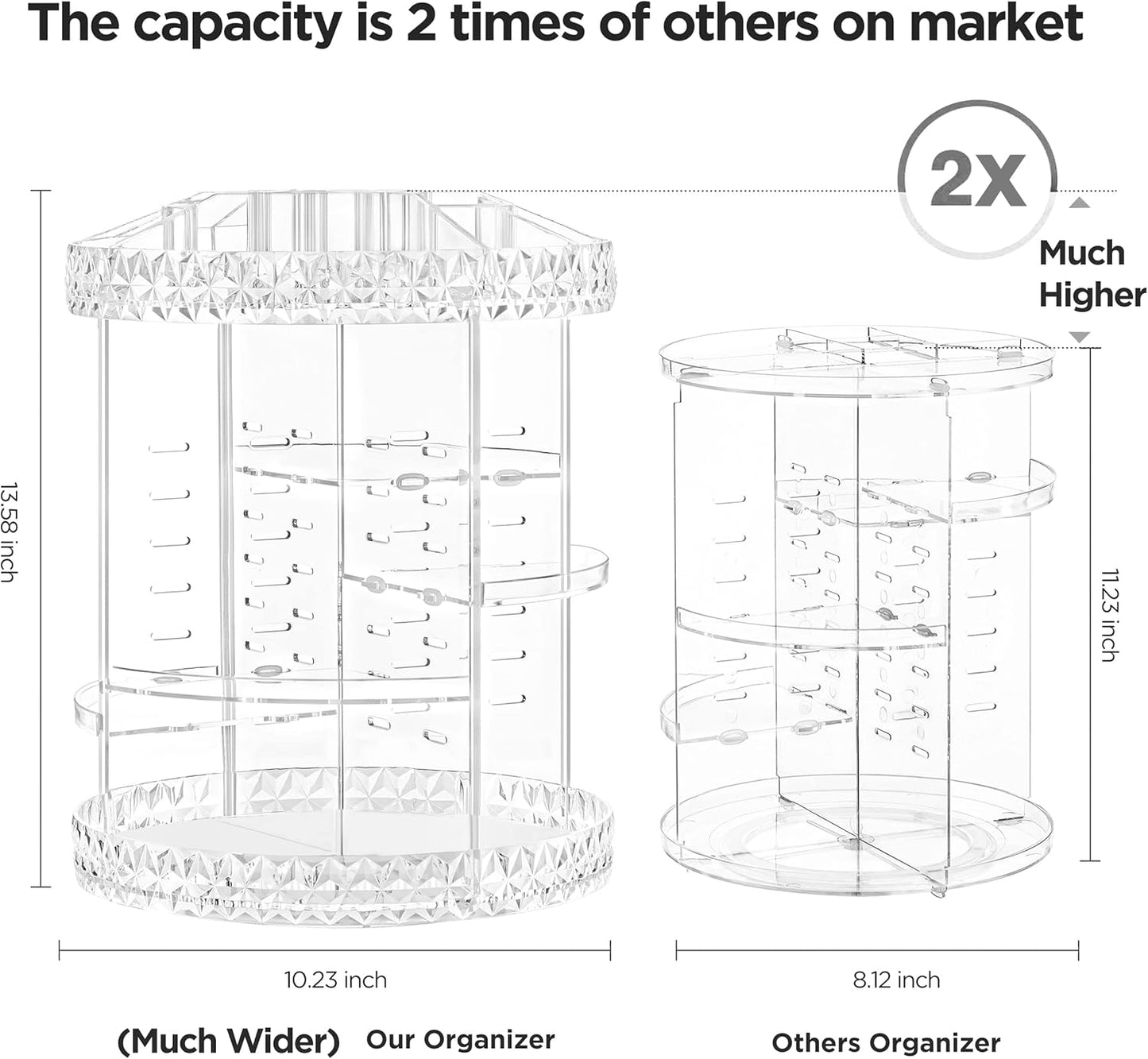 The capacity is 2 times of others on market

2X

Much Higher

13.58 inch

11.23 inch

10.23 inch

8.12 inch

(Much Wider) Our Organizer

Others Organizer