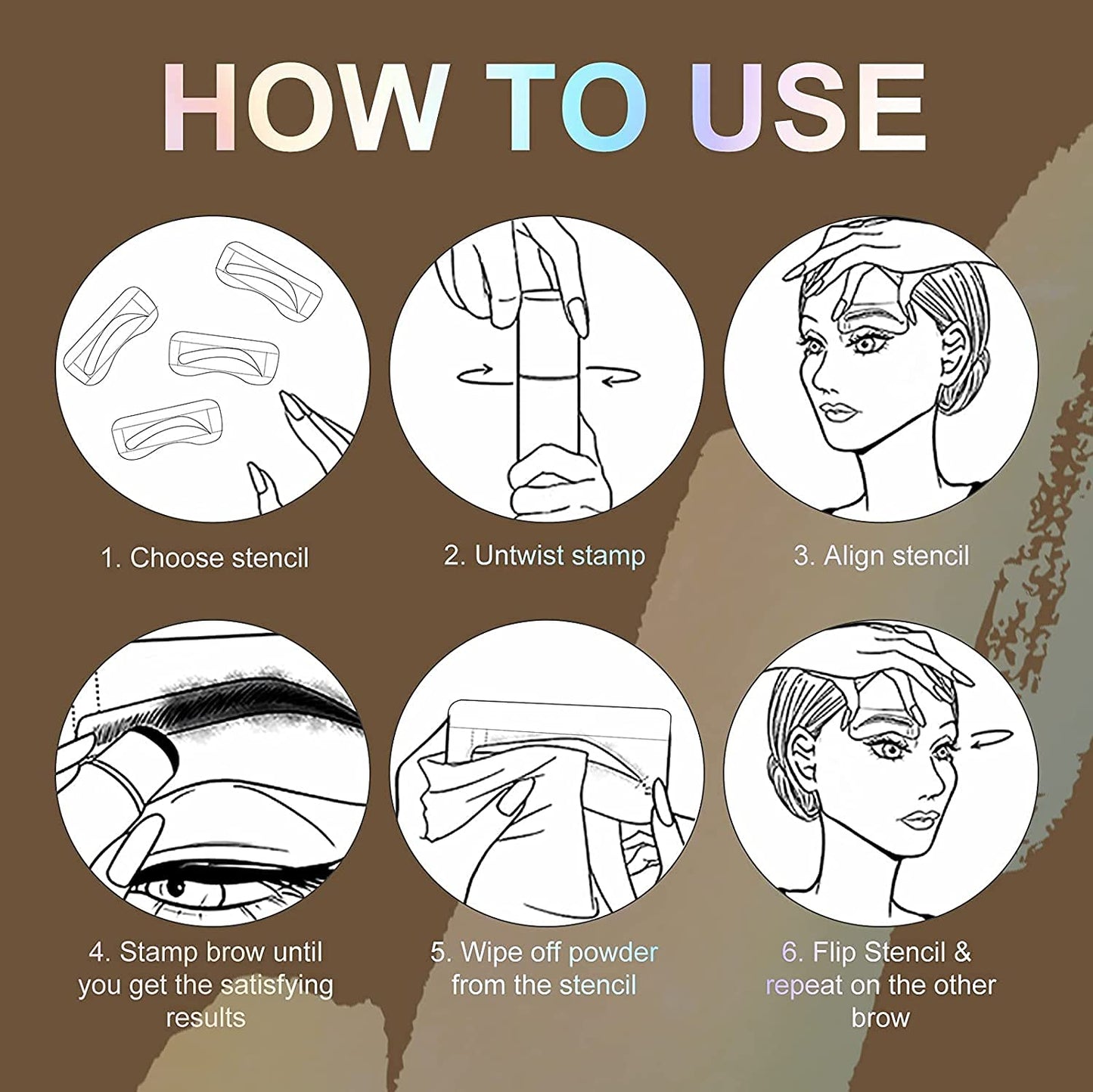 HOW TO USE

1. Choose stencil

2. Untwist stamp

3. Align stencil

4. Stamp brow until you get the satisfying results

5. Wipe off powder from the stencil

6. Flip Stencil & repeat on the other brow