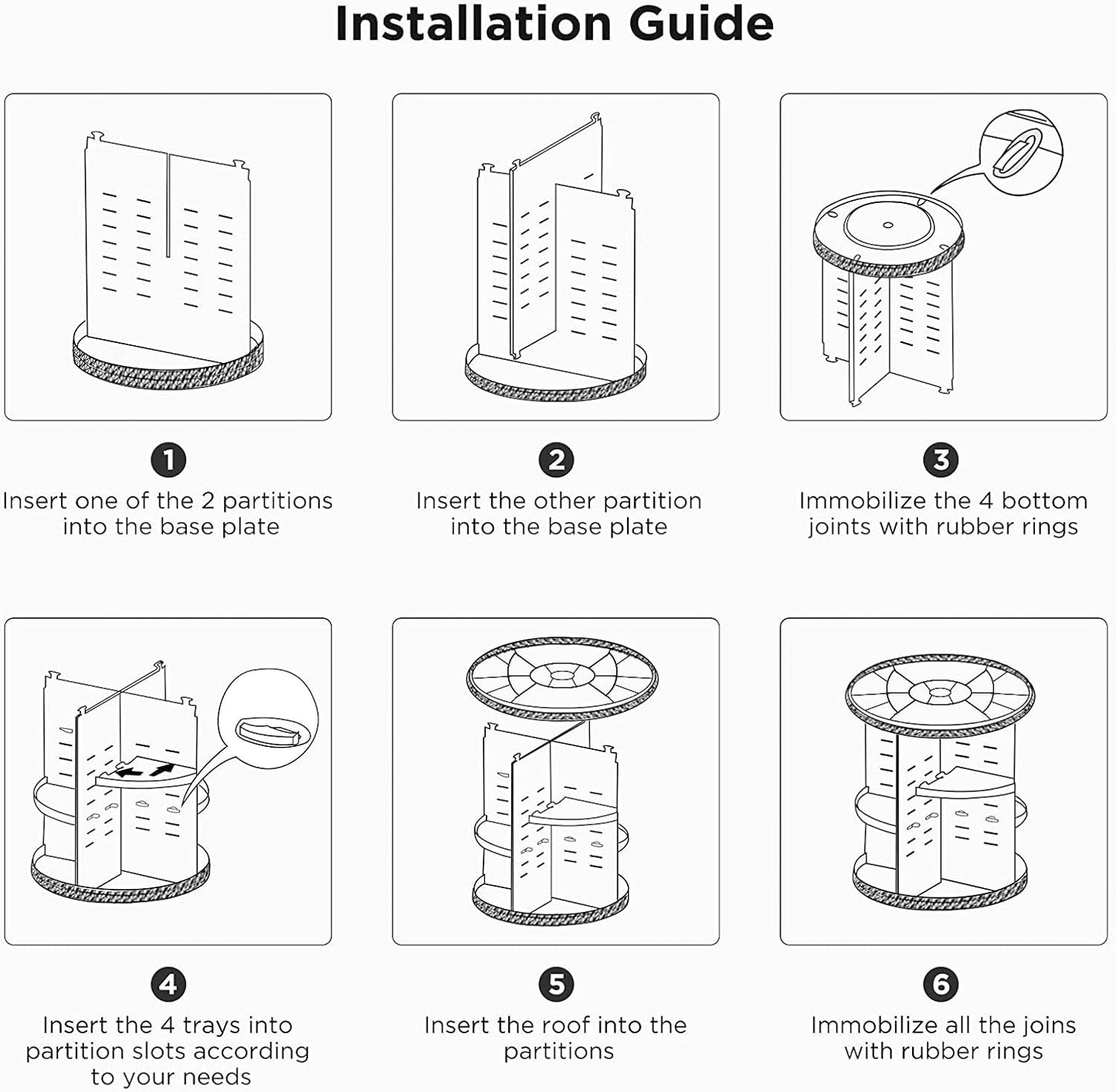 Installation Guide

1
Insert one of the 2 partitions into the base plate

2
Insert the other partition into the base plate

3
Immobilize the 4 bottom joints with rubber rings

4
Insert the 4 trays into partition slots according to your needs

5
Insert the roof into the partitions

6
Immobilize all the joins with rubber rings